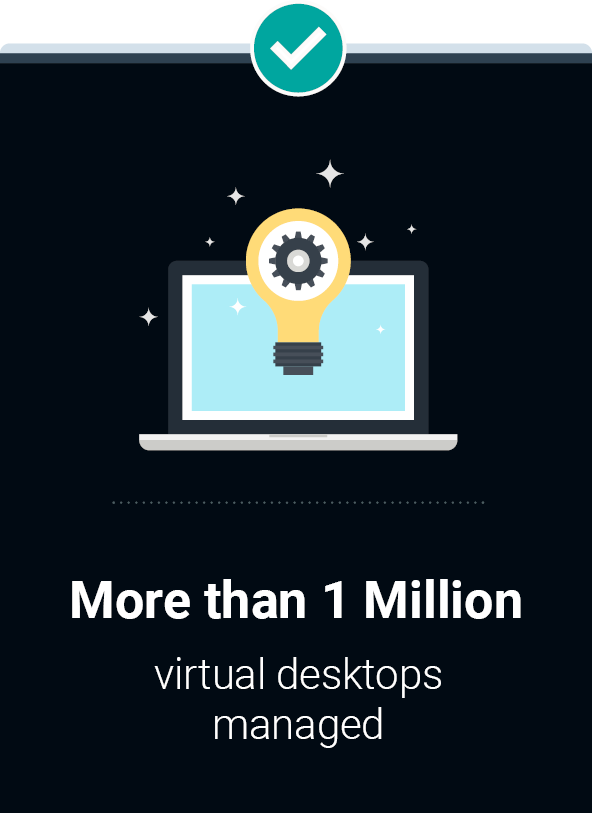 More than 1 Million

virtual desktops managed